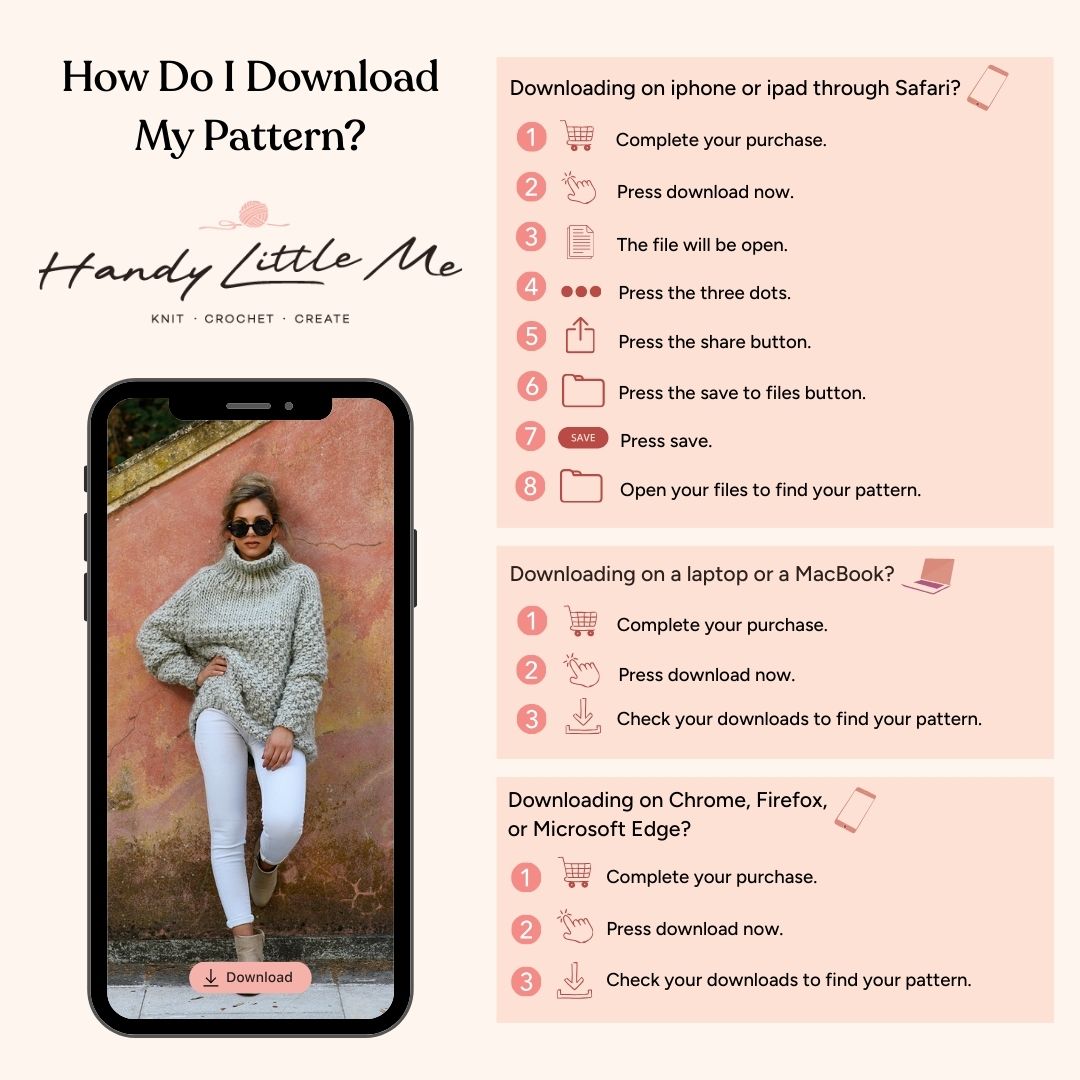 How Do I Download My Pattern?

Handy Little Me
KNIT · CROCHET · CREATE

Download

Downloading on iphone or ipad through Safari?

1 Complete your purchase.

2 Press download now.

3 The file will be open.

4 Press the three dots.

5 Press the share button.

6 Press the save to files button.

7 SAVE Press save.

8 Open your files to find your pattern.

Downloading on a laptop or a MacBook?

1 Complete your purchase.

2 Press download now.

3 Check your downloads to find your pattern.

Downloading on Chrome, Firefox, or Microsoft Edge?

1 Complete your purchase.

2 Press download now.

3 Check your downloads to find your pattern.